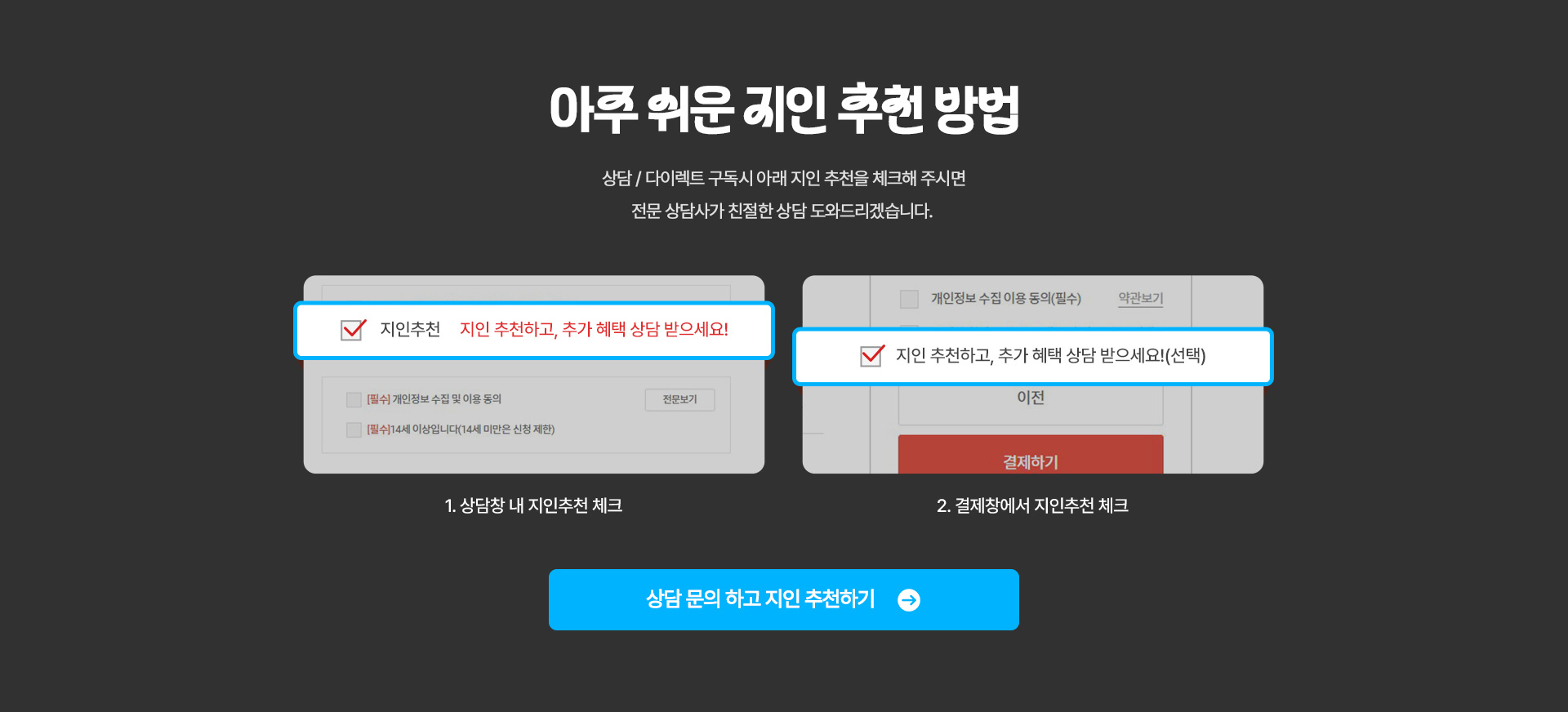 아주 쉬운 지인 추천 방법

상담 / 다이렉트 구독시 아래 지인 추천을 체크해 주시면
전문 상담사가 친절한 상담 도와드리겠습니다.

☑ 지인추천 지인 추천하고, 추가 혜택 상담 받으세요!

☐ [필수] 개인정보 수집 및 이용 동의 전문보기
☐ [필수]14세 이상입니다(14세 미만은 신청 제한)

1. 상담창 내 지인추천 체크

☐ 개인정보 수집 이용 동의(필수) 약관보기

☑ 지인 추천하고, 추가 혜택 상담 받으세요!(선택)

이전

결제하기

2. 결제창에서 지인추천 체크

상담 문의 하고 지인 추천하기