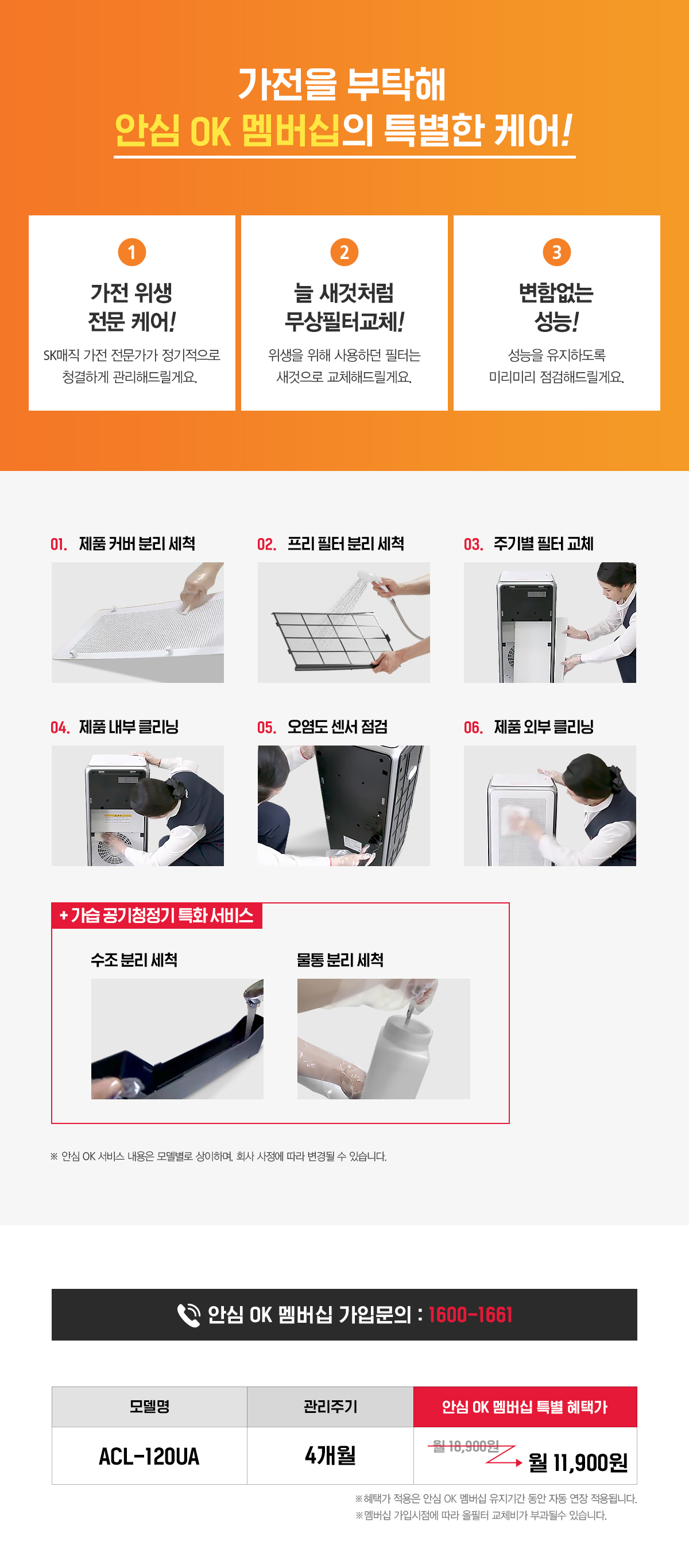 가전을 부탁해
안심 OK 멤버십의 특별한 케어!

1
가전 위생 전문 케어!
SK매직 가전 전문가가 정기적으로 청결하게 관리해드릴게요.

2
늘 새것처럼 무상필터교체!
위생을 위해 사용하던 필터는 새것으로 교체해드릴게요.

3
변함없는 성능!
성능을 유지하도록 미리미리 점검해드릴게요.

01. 제품 커버 분리 세척

02. 프리 필터 분리 세척

03. 주기별 필터 교체

04. 제품 내부 클리닝

05. 오염도 센서 점검

06. 제품 외부 클리닝

+ 가습 공기청정기 특화 서비스

수조 분리 세척

물통 분리 세척

※ 안심 OK 서비스 내용은 모델별로 상이하며, 회사 사정에 따라 변경될 수 있습니다.

안심 OK 멤버십 가입문의 : 1600-1661

| 모델명 | 관리주기 | 안심 OK 멤버십 특별 혜택가 |
|---|---|---|
| ACL-120UA | 4개월 | 월 18,900원 월 11,900원 |

※혜택가 적용은 안심 OK 멤버십 유지기간 동안 자동 연장 적용됩니다.
※멤버십 가입시점에 따라 올필터 교체비가 부과될수 있습니다.